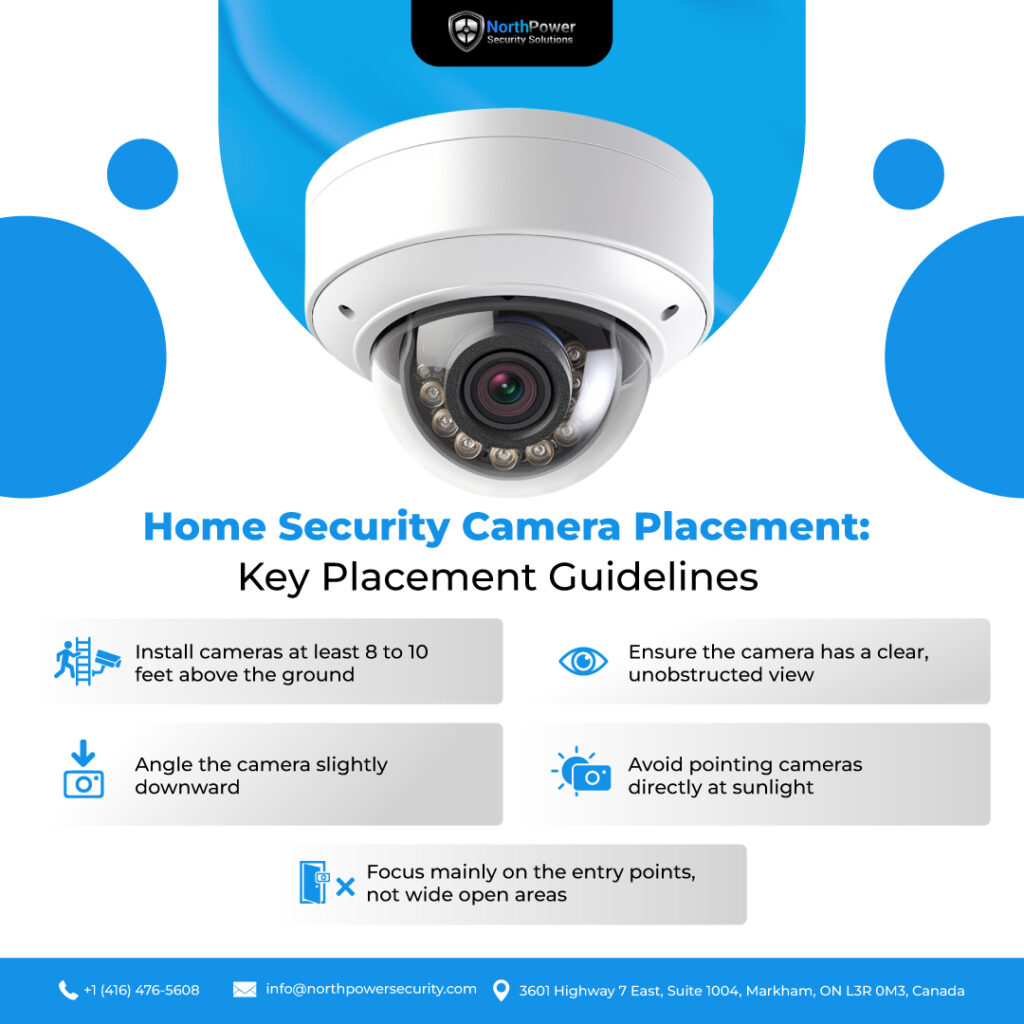 NorthPower
Security Solutions

Home Security Camera Placement:
Key Placement Guidelines

Install cameras at least 8 to 10 feet above the ground

Ensure the camera has a clear, unobstructed view

Angle the camera slightly downward

Avoid pointing cameras directly at sunlight

Focus mainly on the entry points, not wide open areas

+1 (416) 476-5608 info@northpowersecurity.com 3601 Highway 7 East, Suite 1004, Markham, ON L3R 0M3, Canada