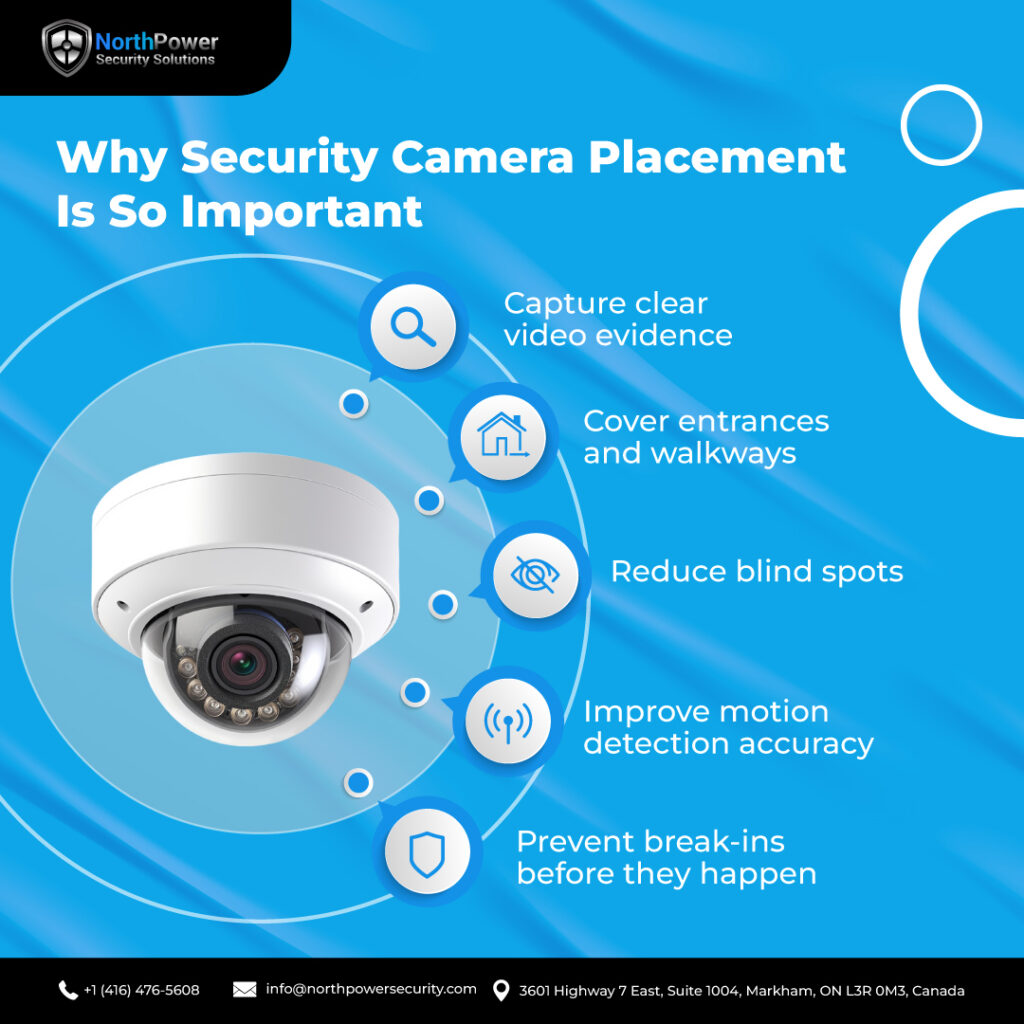 NorthPower
Security Solutions

Why Security Camera Placement Is So Important

Capture clear video evidence

Cover entrances and walkways

Reduce blind spots

Improve motion detection accuracy

Prevent break-ins before they happen

+1 (416) 476-5608 info@northpowersecurity.com 3601 Highway 7 East, Suite 1004, Markham, ON L3R 0M3, Canada