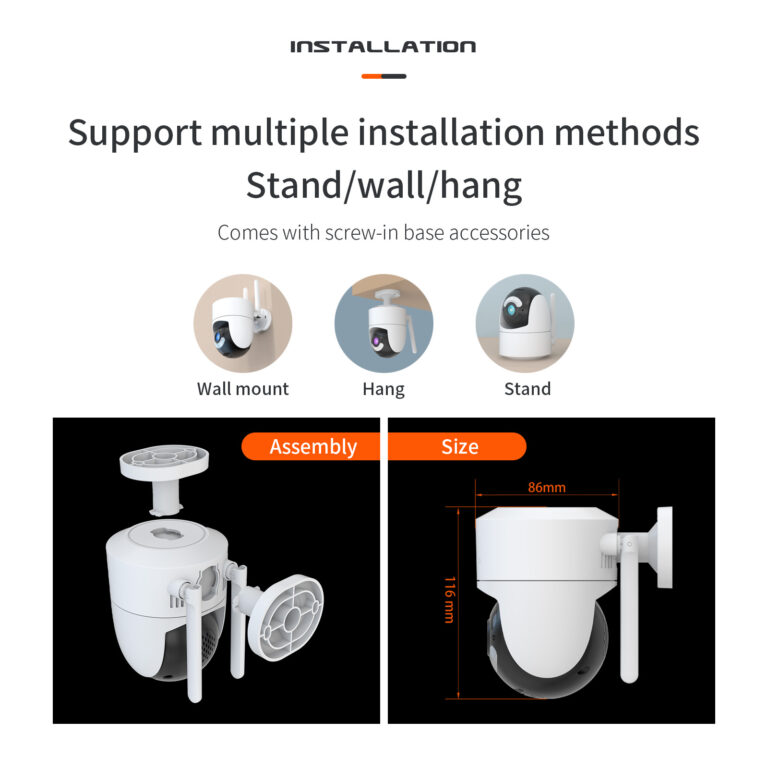 INSTALLATION

Support multiple installation methods
Stand/wall/hang

Comes with screw-in base accessories

Wall mount

Hang

Stand

Assembly

Size

86mm

116 mm