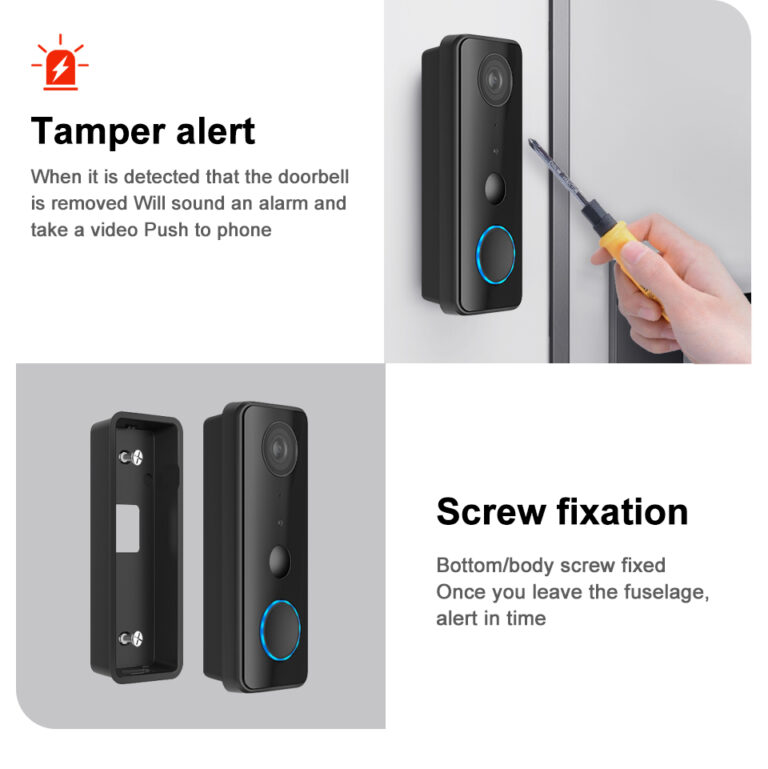 Tamper alert

When it is detected that the doorbell is removed Will sound an alarm and take a video Push to phone

Screw fixation

Bottom/body screw fixed
Once you leave the fuselage, alert in time